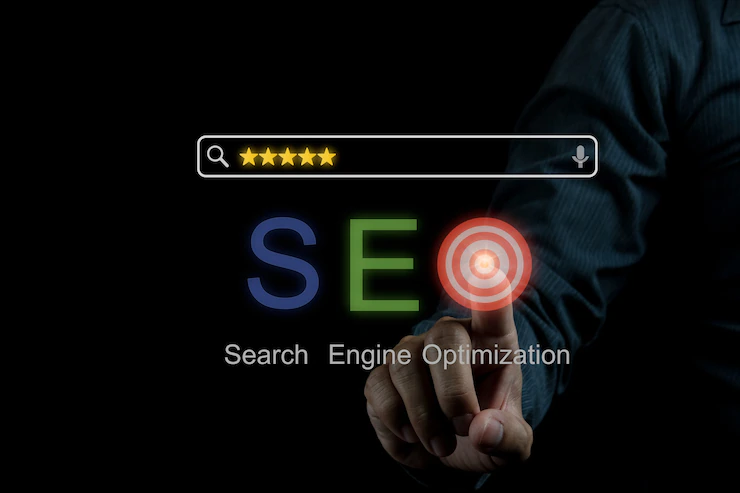 ★★★★★

SEO

Search Engine Optimization